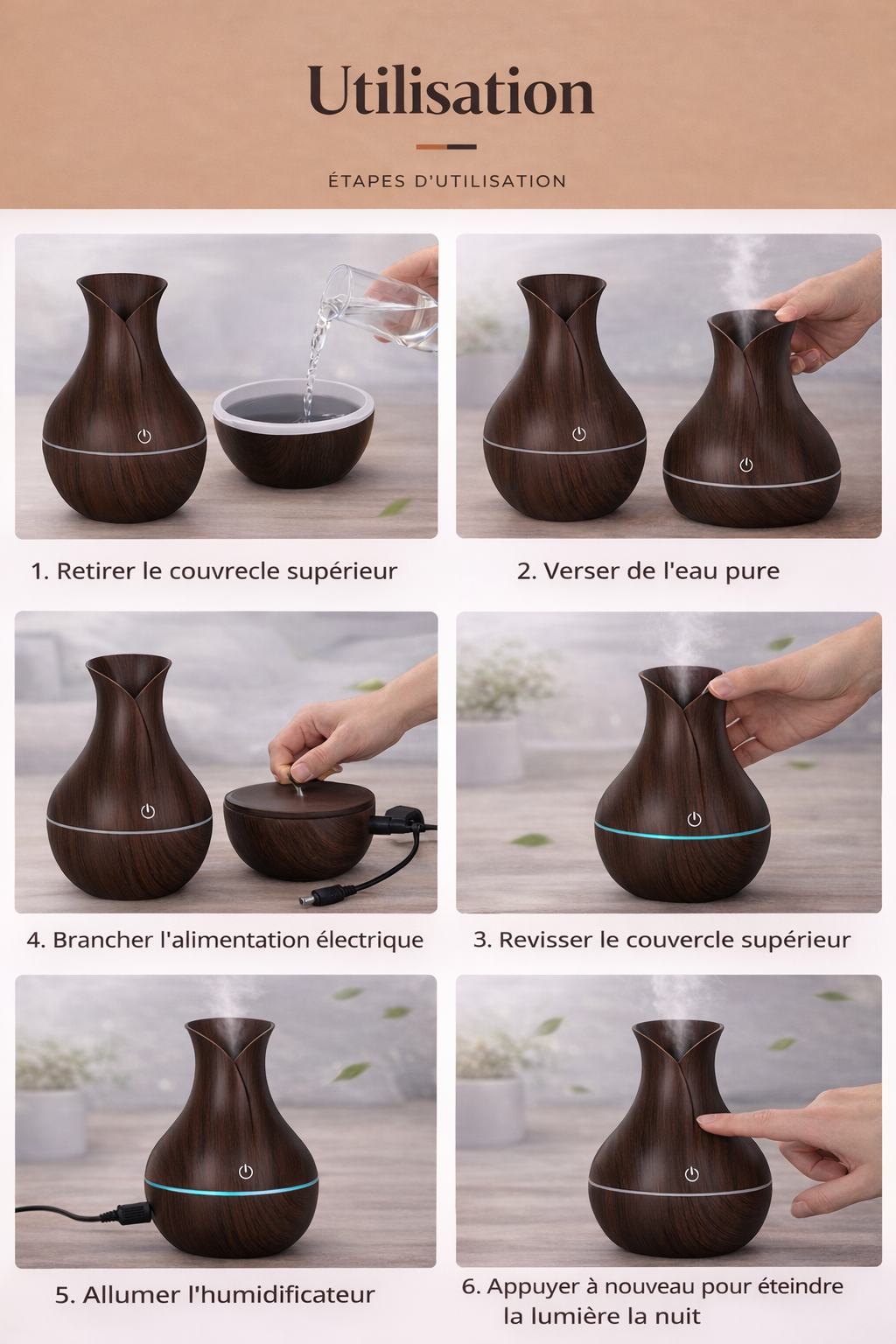 Utilisation

ÉTAPES D'UTILISATION

1. Retirer le couvrecle supérieur

2. Verser de l'eau pure

4. Brancher l'alimentation électrique

3. Revisser le couvercle supérieur

5. Allumer l'humidificateur

6. Appuyer à nouveau pour éteindre la lumière la nuit